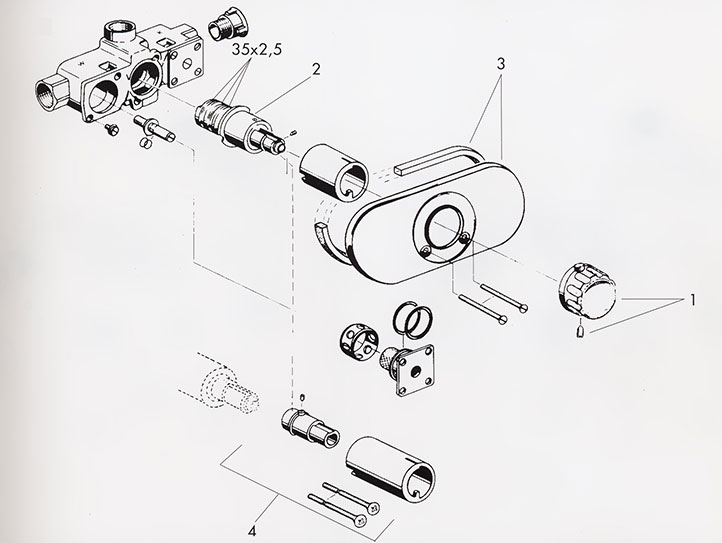 35x2,5
2
3
1
4